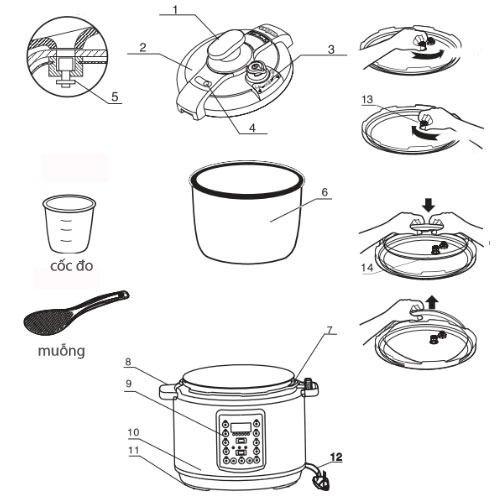 1
2
3
5
4
13
6
cốc đo
14
muỗng
7
8
9
10
11
12