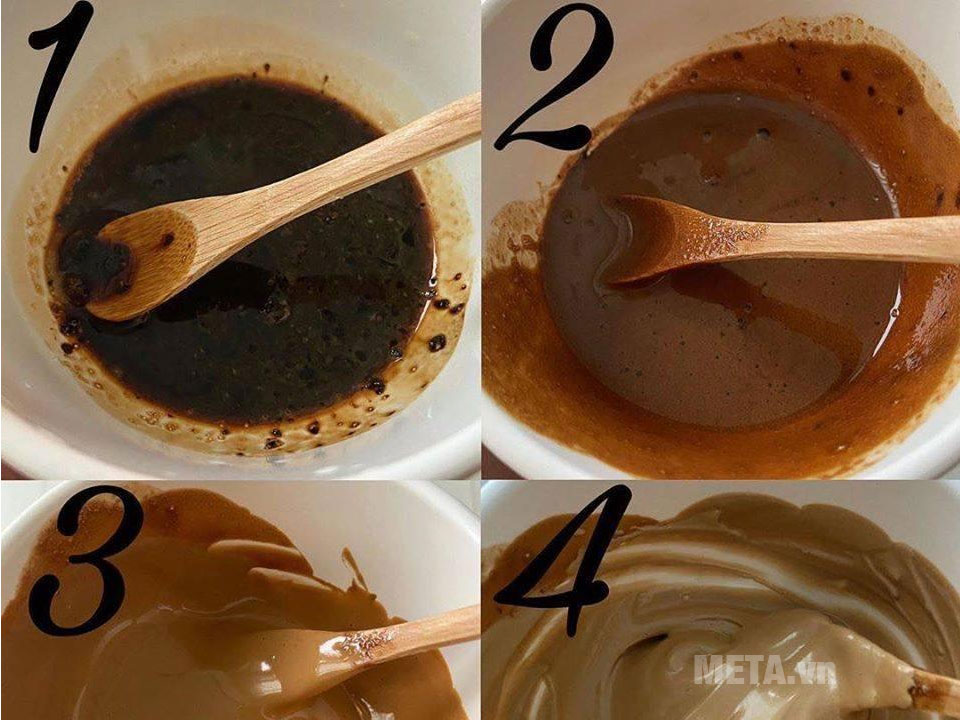 1

2

3

4

META.vn