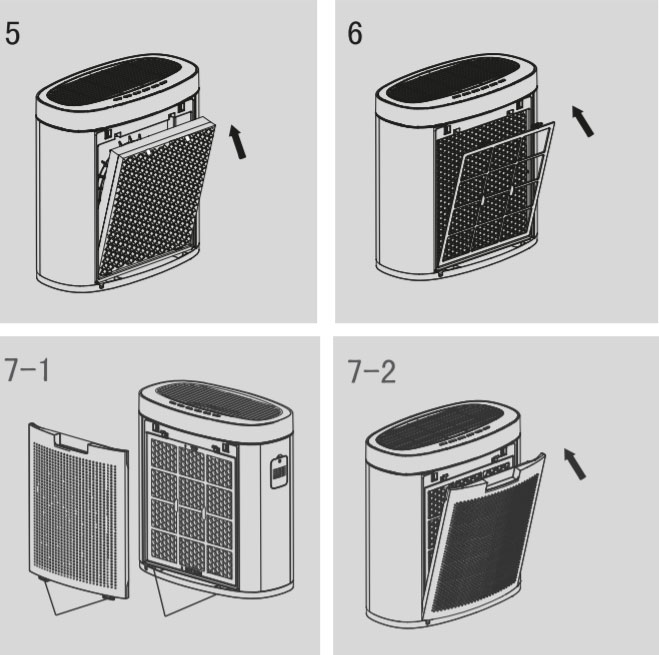 5

6

7-1

7-2