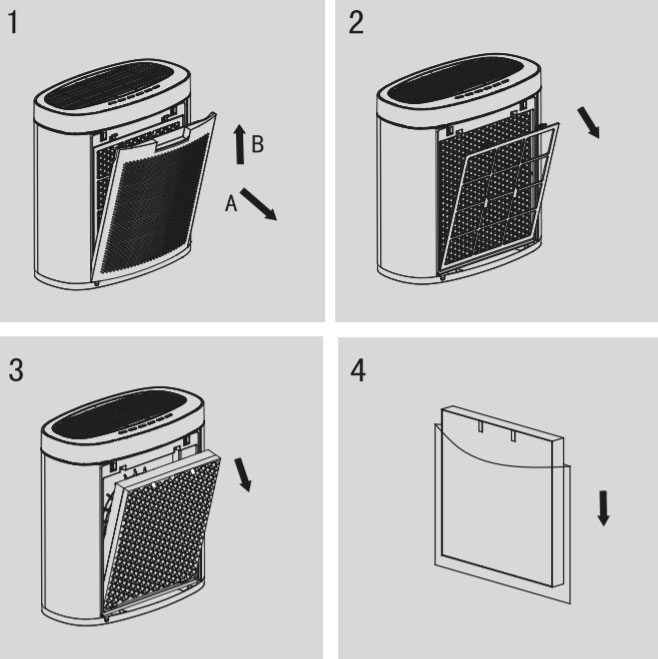 1

B

A

2

3

4