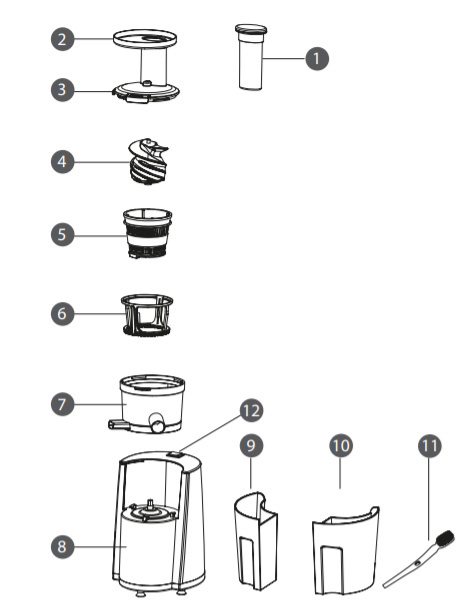 2
1
3
4
5
6
7
12
9
10
11
8